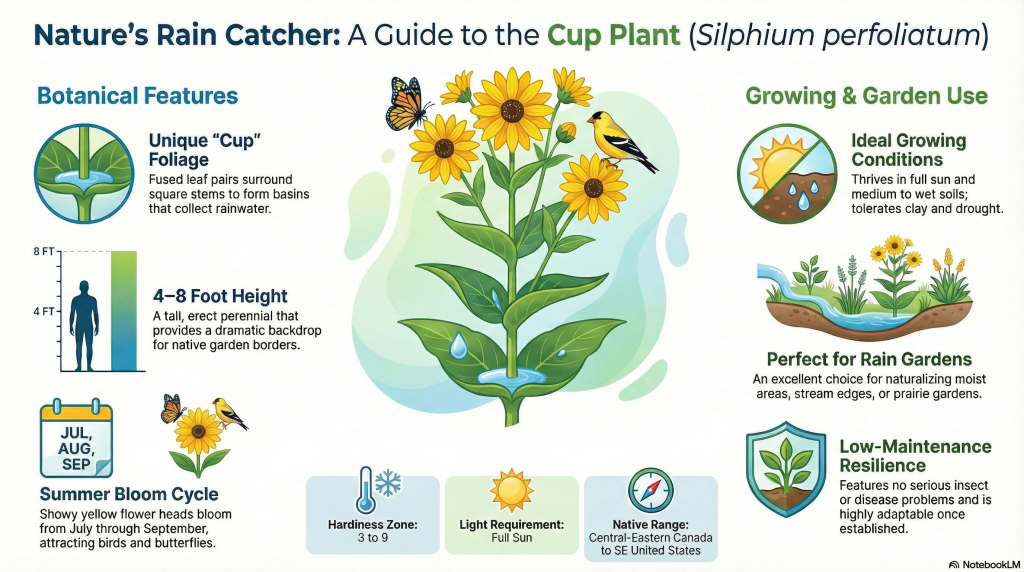 Nature's Rain Catcher: A Guide to the Cup Plant (Silphium perfoliatum)

Botanical Features

Unique "Cup" Foliage
Fused leaf pairs surround square stems to form basins that collect rainwater.

8 FT
4 FT

4–8 Foot Height
A tall, erect perennial that provides a dramatic backdrop for native garden borders.

JUL, AUG, SEP

Summer Bloom Cycle
Showy yellow flower heads bloom from July through September, attracting birds and butterflies.

Hardiness Zone:
3 to 9

Light Requirement:
Full Sun

Native Range:
Central-Eastern Canada to SE United States

Growing & Garden Use

Ideal Growing Conditions
Thrives in full sun and medium to wet soils; tolerates clay and drought.

Perfect for Rain Gardens
An excellent choice for naturalizing moist areas, stream edges, or prairie gardens.

Low-Maintenance Resilience
Features no serious insect or disease problems and is highly adaptable once established.

NotebookLM